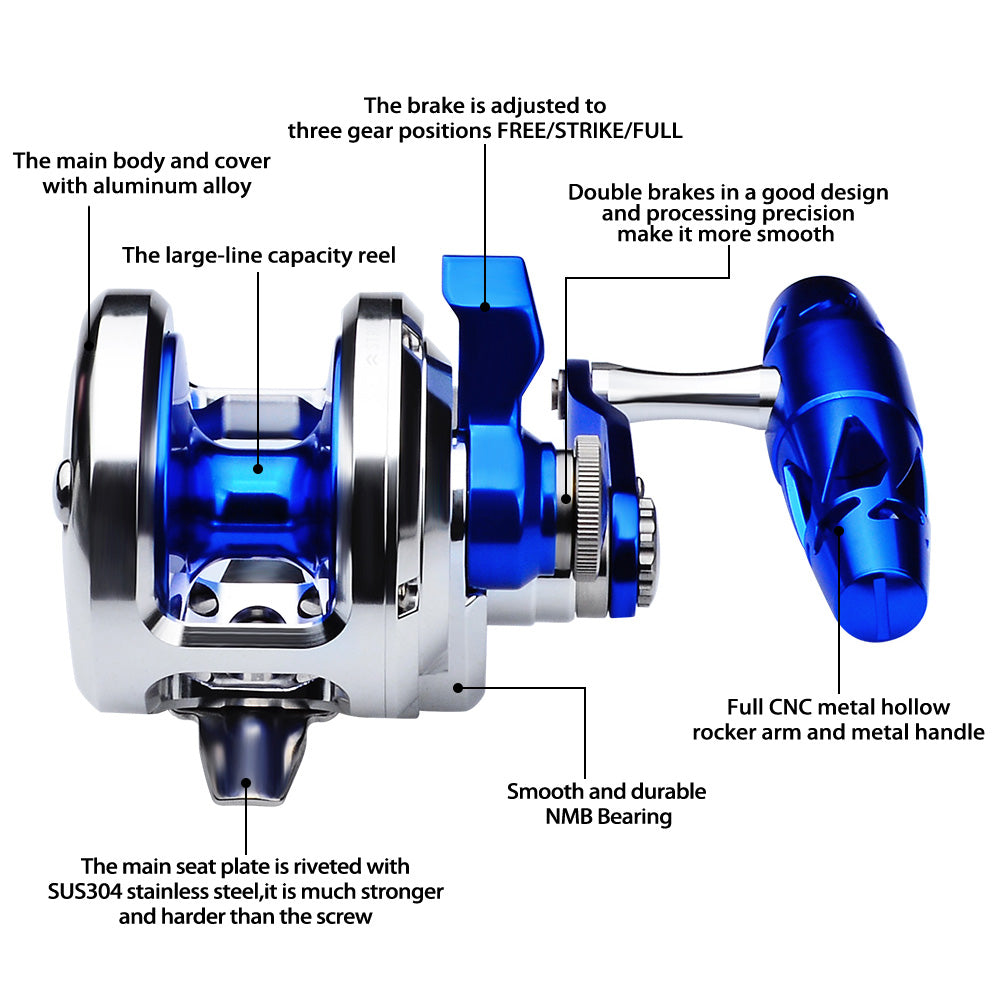 The brake is adjusted to three gear positions FREE/STRIKE/FULL

The main body and cover with aluminum alloy

Double brakes in a good design and processing precision make it more smooth

The large-line capacity reel

Full CNC metal hollow rocker arm and metal handle

Smooth and durable NMB Bearing

The main seat plate is riveted with SUS304 stainless steel,it is much stronger and harder than the screw