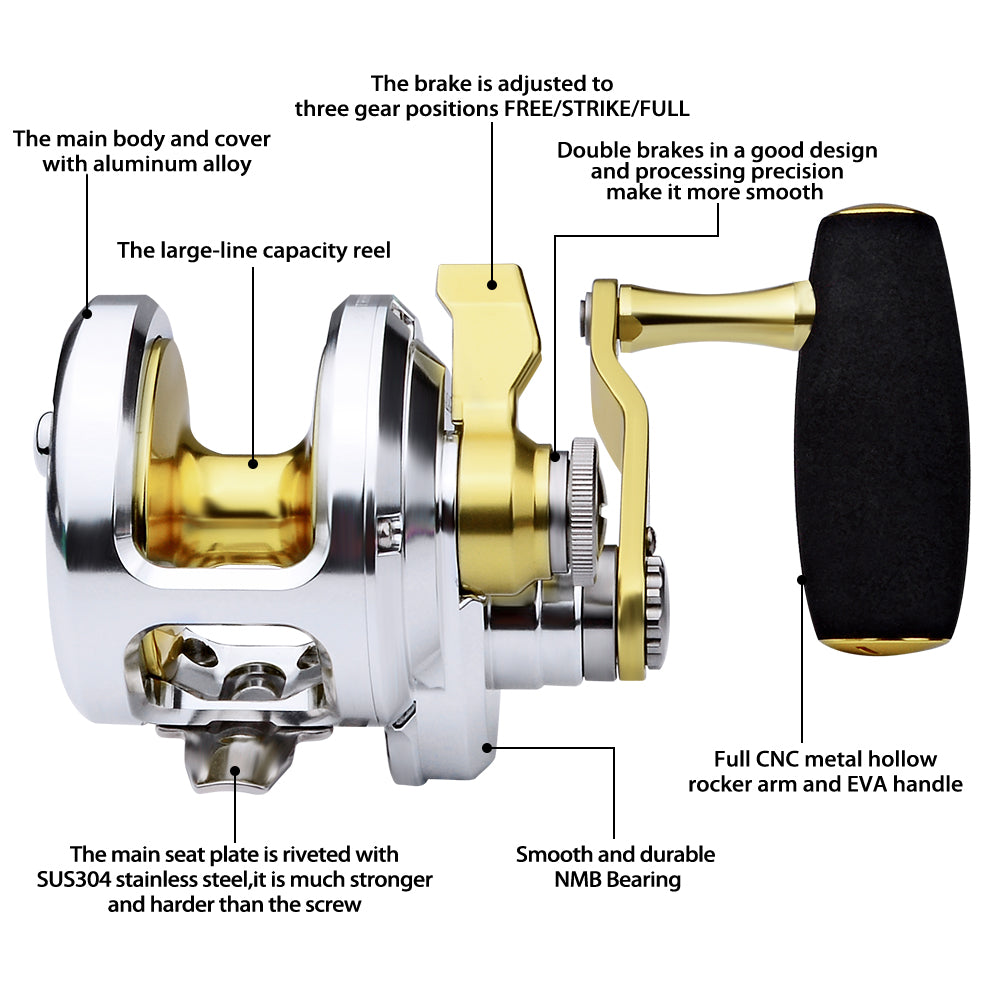 The brake is adjusted to three gear positions FREE/STRIKE/FULL

The main body and cover with aluminum alloy

Double brakes in a good design and processing precision make it more smooth

The large-line capacity reel

Full CNC metal hollow rocker arm and EVA handle

The main seat plate is riveted with SUS304 stainless steel,it is much stronger and harder than the screw

Smooth and durable NMB Bearing