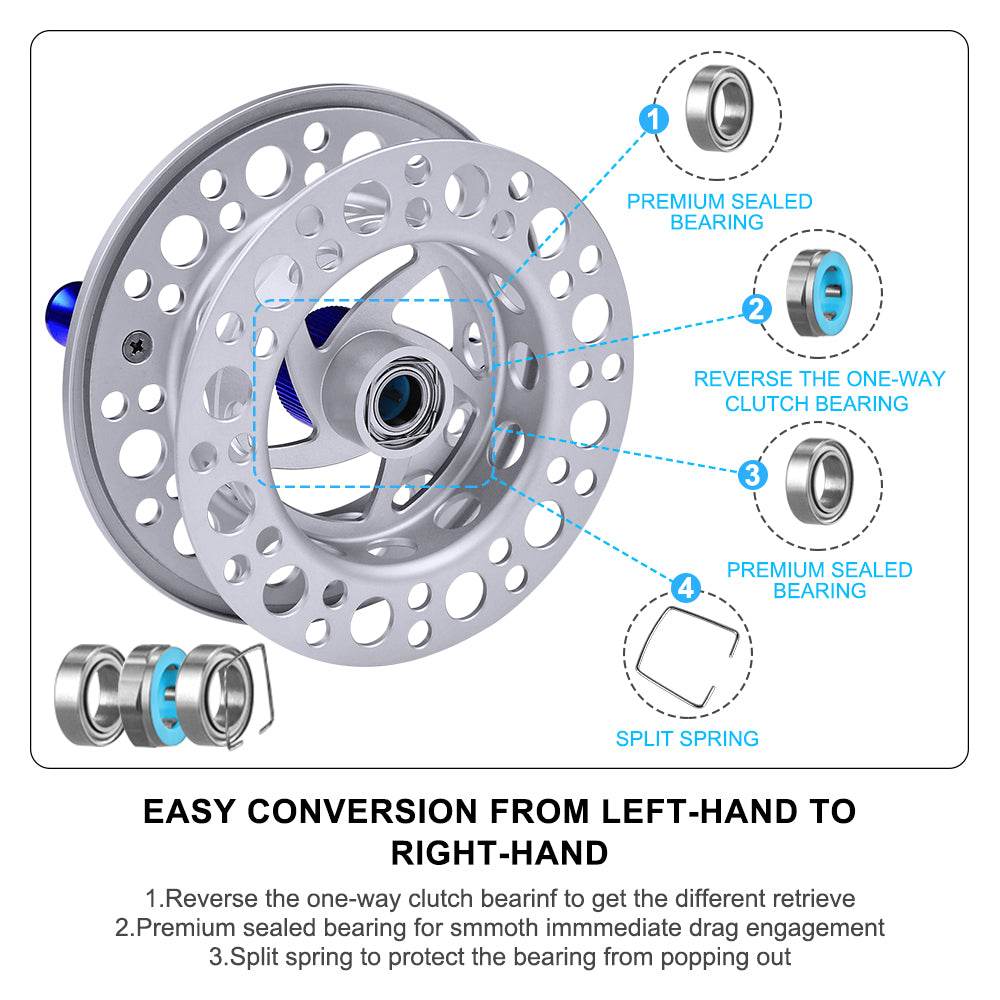 1
PREMIUM SEALED BEARING

2
REVERSE THE ONE-WAY CLUTCH BEARING

3
PREMIUM SEALED BEARING

4
SPLIT SPRING

EASY CONVERSION FROM LEFT-HAND TO RIGHT-HAND

1.Reverse the one-way clutch bearinf to get the different retrieve
2.Premium sealed bearing for smmoth immmediate drag engagement
3.Split spring to protect the bearing from popping out