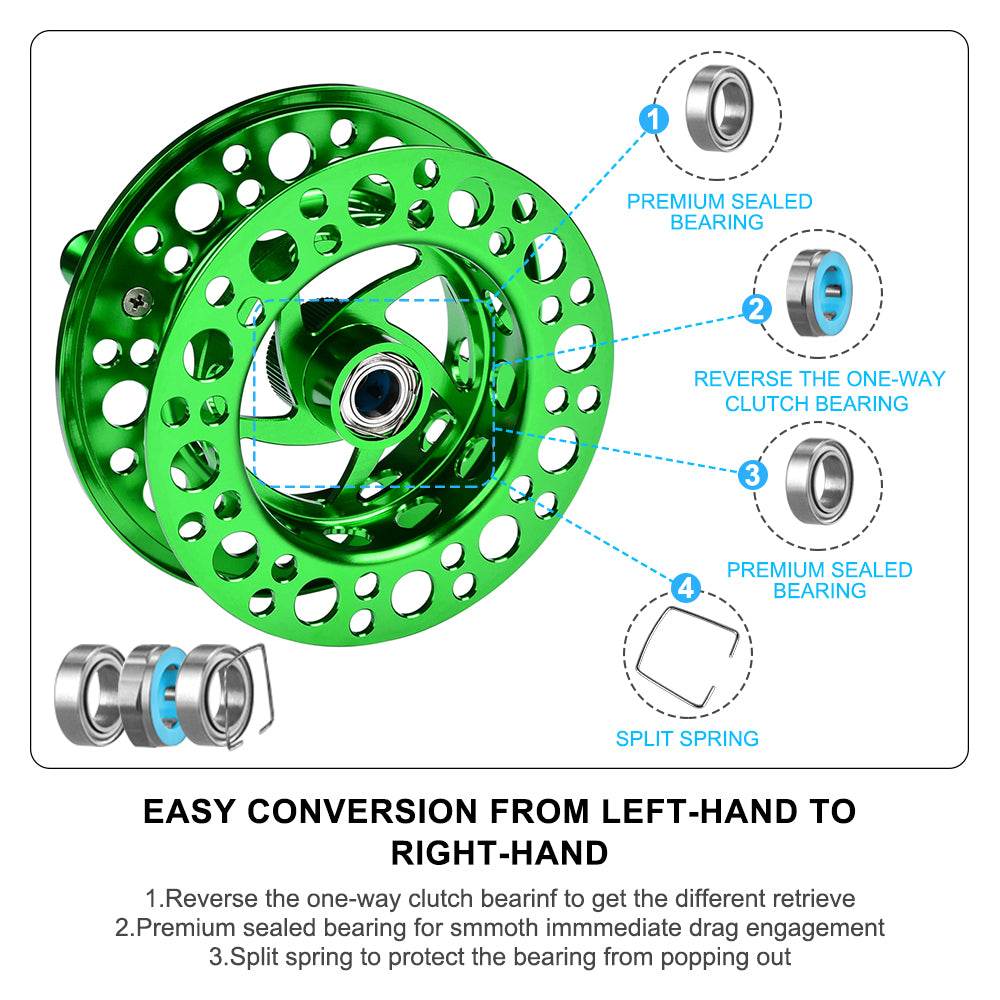 1
PREMIUM SEALED BEARING

2
REVERSE THE ONE-WAY CLUTCH BEARING

3
PREMIUM SEALED BEARING

4
SPLIT SPRING

EASY CONVERSION FROM LEFT-HAND TO RIGHT-HAND

1.Reverse the one-way clutch bearinf to get the different retrieve
2.Premium sealed bearing for smmoth immmediate drag engagement
3.Split spring to protect the bearing from popping out