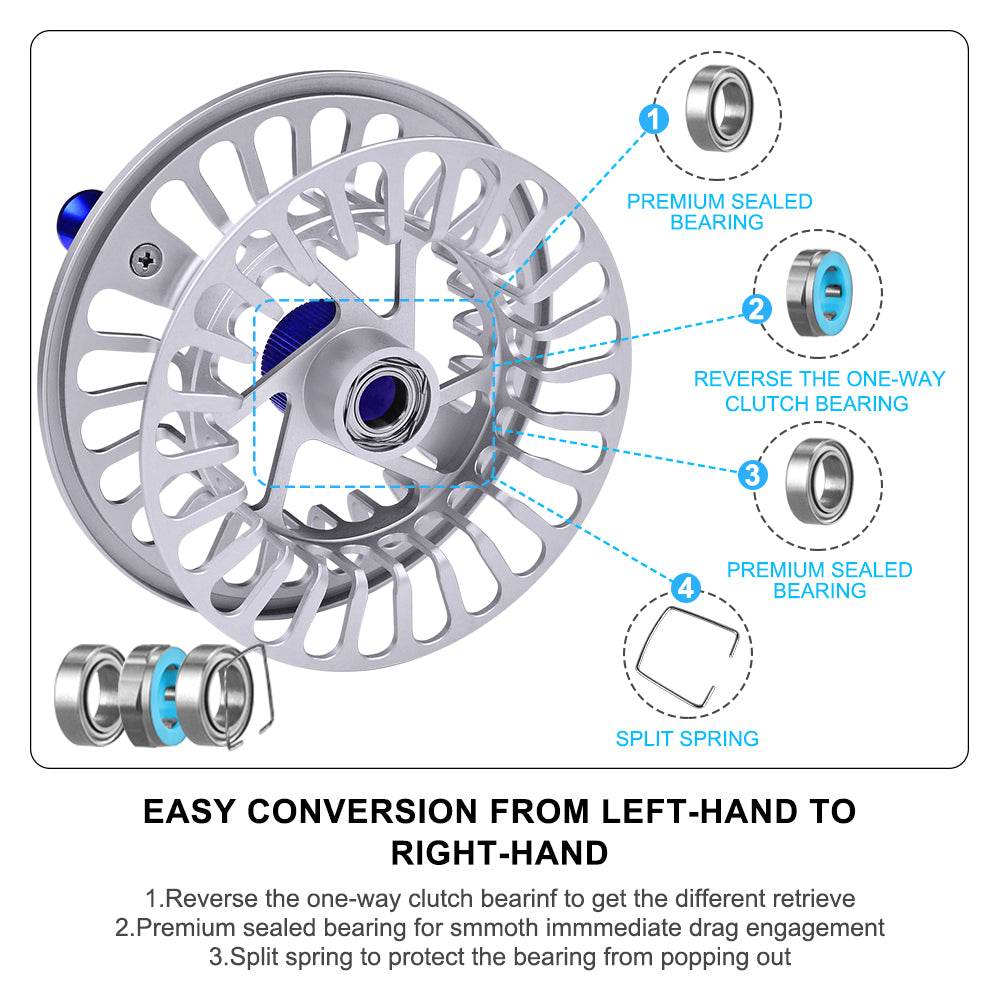 1

PREMIUM SEALED BEARING

2

REVERSE THE ONE-WAY CLUTCH BEARING

3

PREMIUM SEALED BEARING

4

SPLIT SPRING

EASY CONVERSION FROM LEFT-HAND TO RIGHT-HAND

1.Reverse the one-way clutch bearinf to get the different retrieve
2.Premium sealed bearing for smmoth immmediate drag engagement
3.Split spring to protect the bearing from popping out